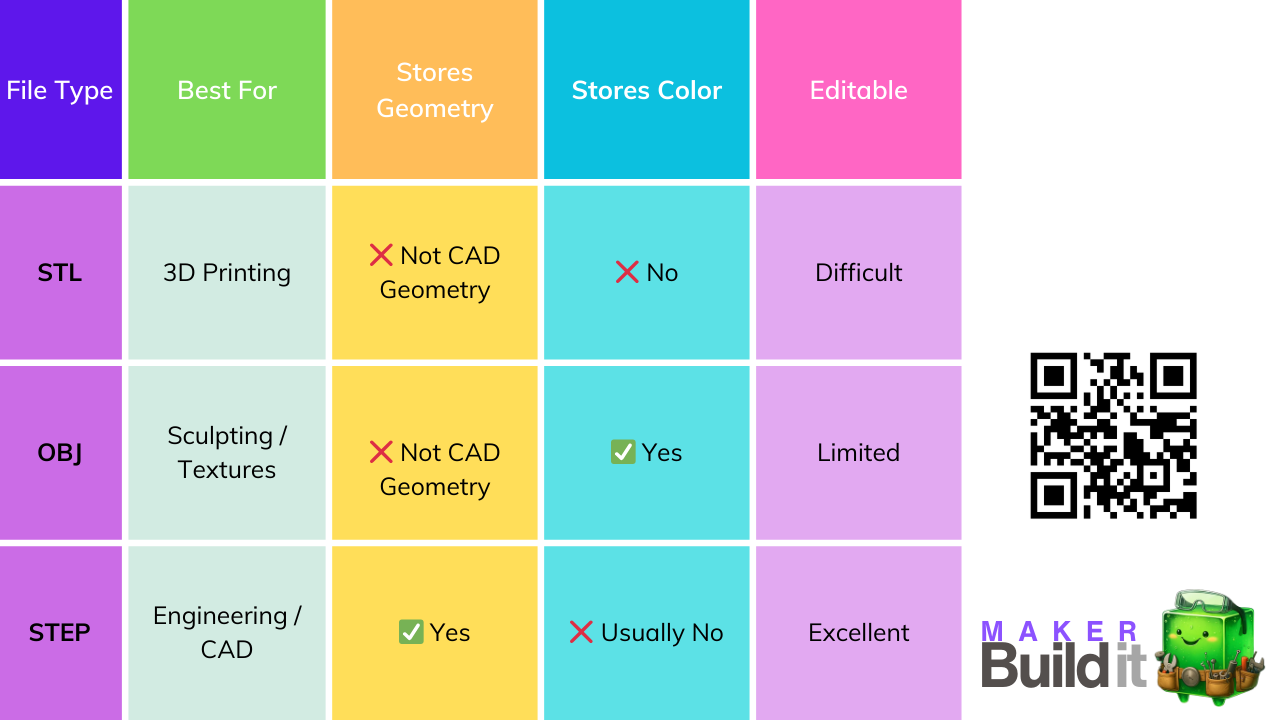 | File Type | Best For | Stores Geometry | Stores Color | Editable |
|---|---|---|---|---|
| STL | 3D Printing | ❌ Not CAD Geometry | ❌ No | Difficult |
| OBJ | Sculpting / Textures | ❌ Not CAD Geometry | ✅ Yes | Limited |
| STEP | Engineering / CAD | ✅ Yes | ❌ Usually No | Excellent |

MAKER
Build it