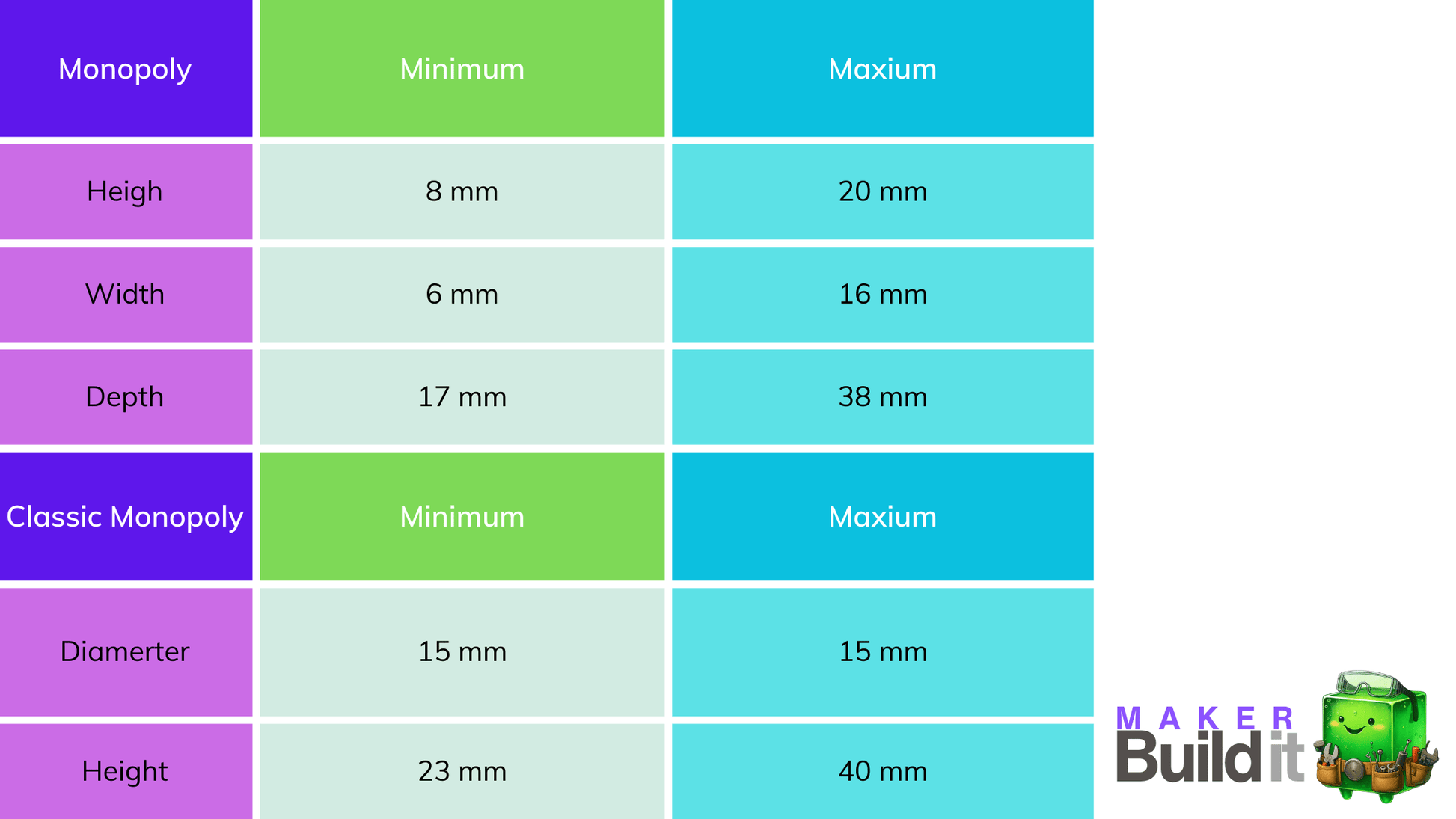 | Monopoly | Minimum | Maxium |
|---|---|---|
| Heigh | 8 mm | 20 mm |
| Width | 6 mm | 16 mm |
| Depth | 17 mm | 38 mm |
| Classic Monopoly | Minimum | Maxium |
| Diamerter | 15 mm | 15 mm |
| Height | 23 mm | 40 mm |

MAKER
Build it